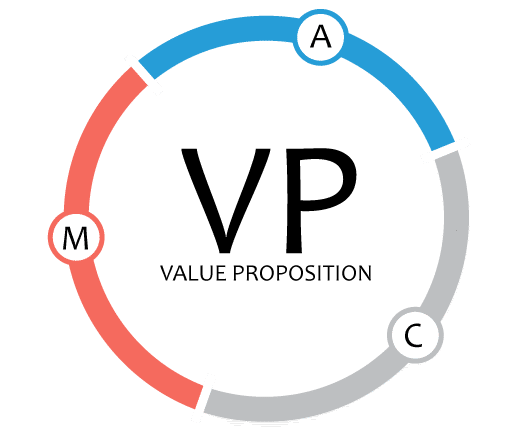 A

M

VP
VALUE PROPOSITION

C